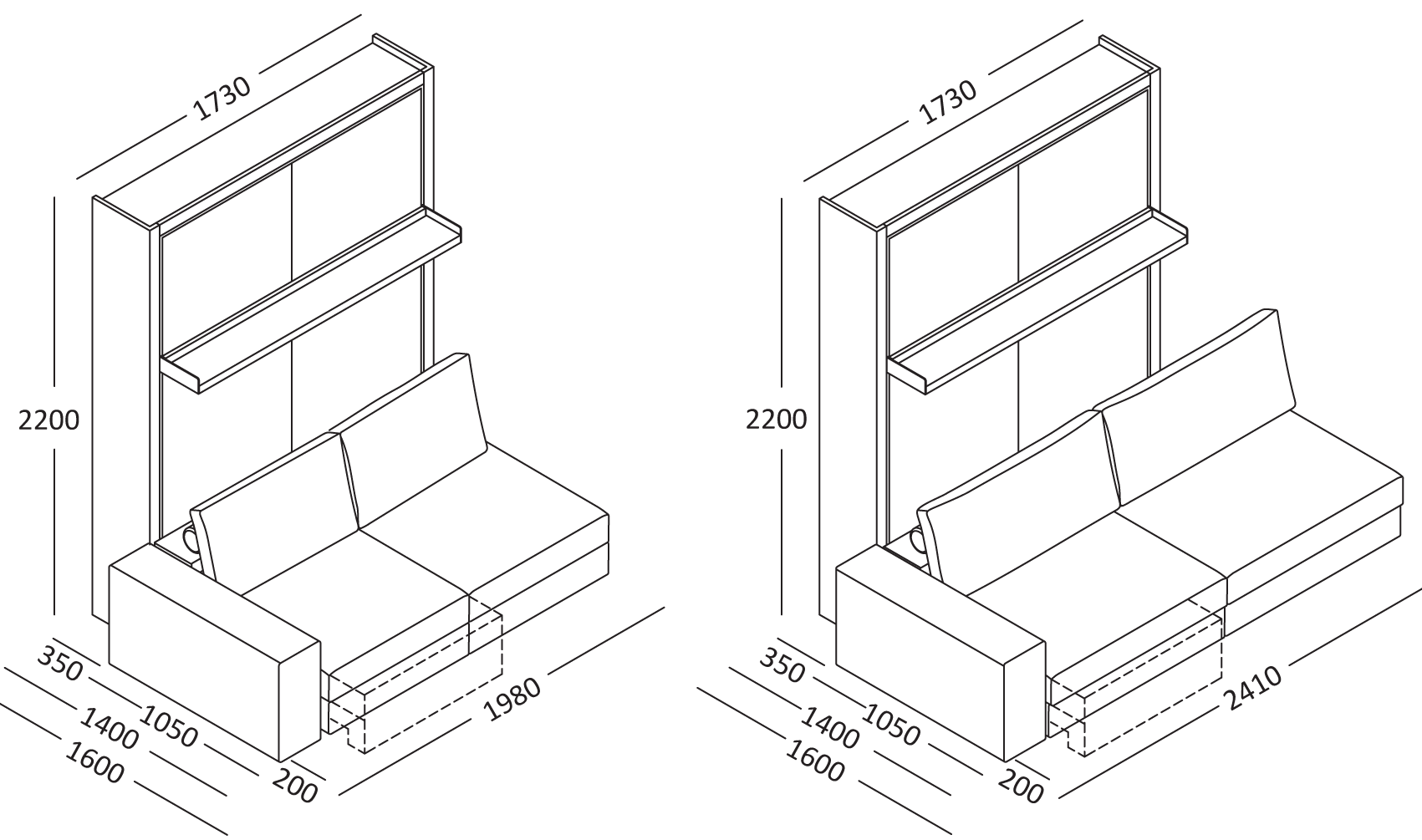 1730

2200

350
1050
1400
1600
200
1980

1730

2200

350
1050
1400
1600
200
2410